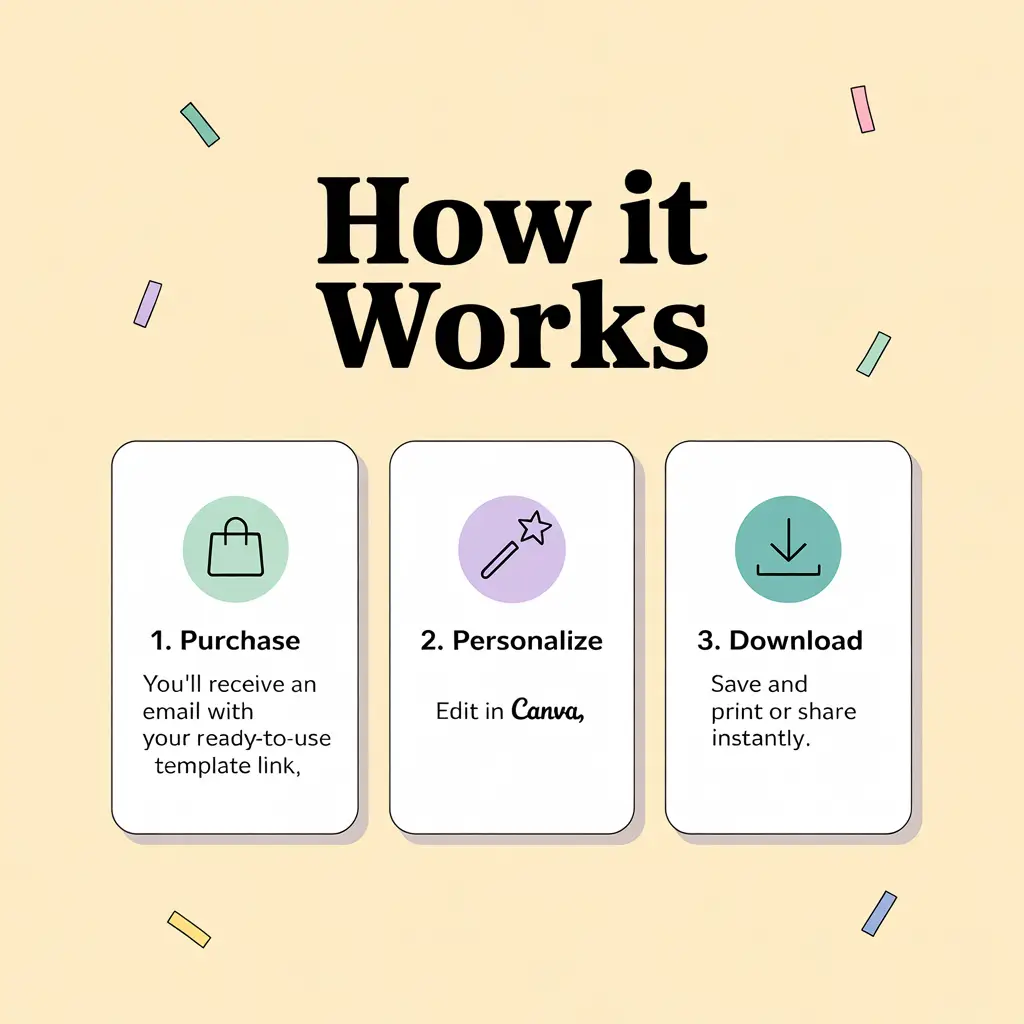 How it Works

1. Purchase

You'll receive an email with your ready-to-use template link,

2. Personalize

Edit in Canva,

3. Download

Save and print or share instantly.